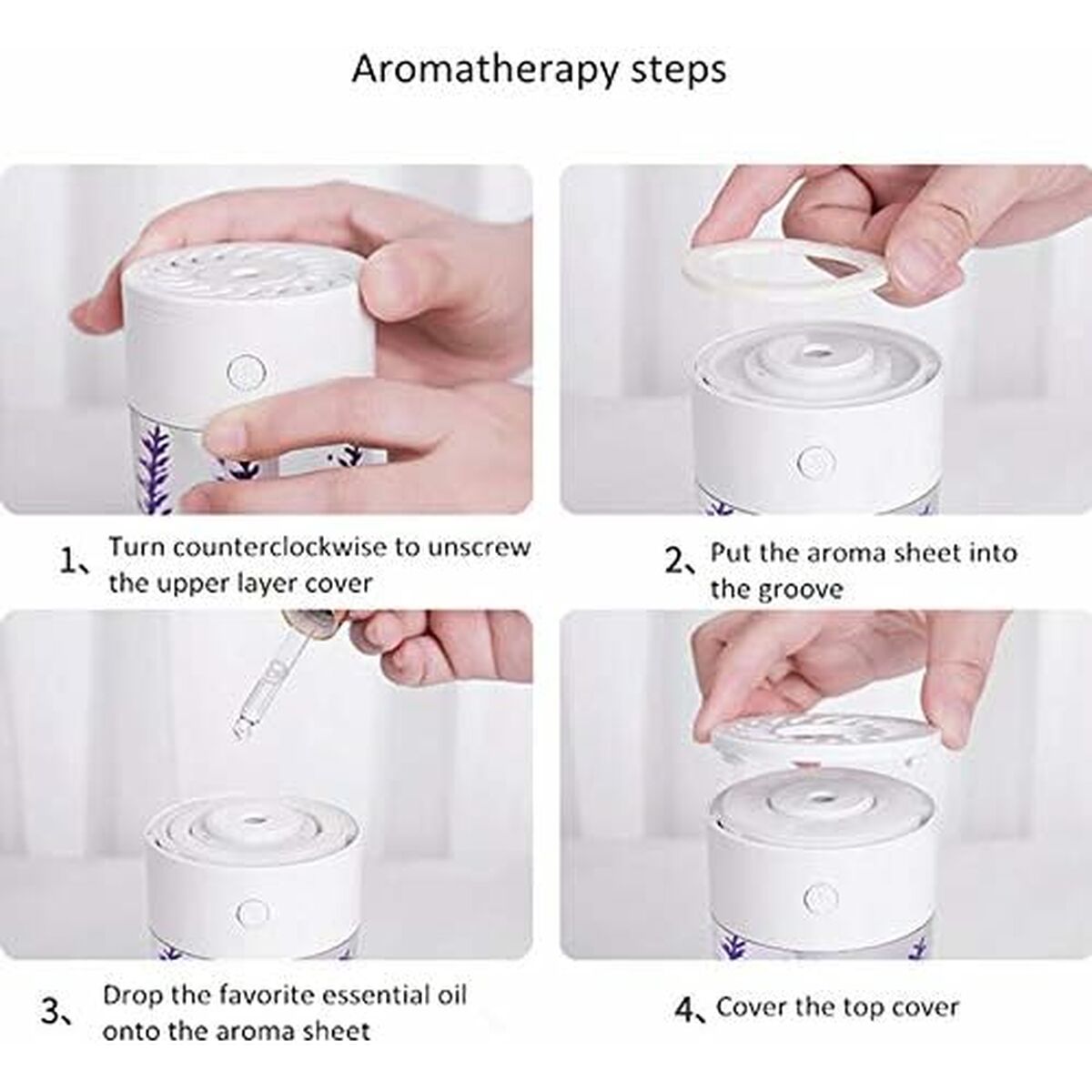 Aromatherapy steps

1、Turn counterclockwise to unscrew the upper layer cover

2、Put the aroma sheet into the groove

3、Drop the favorite essential oil onto the aroma sheet

4、Cover the top cover